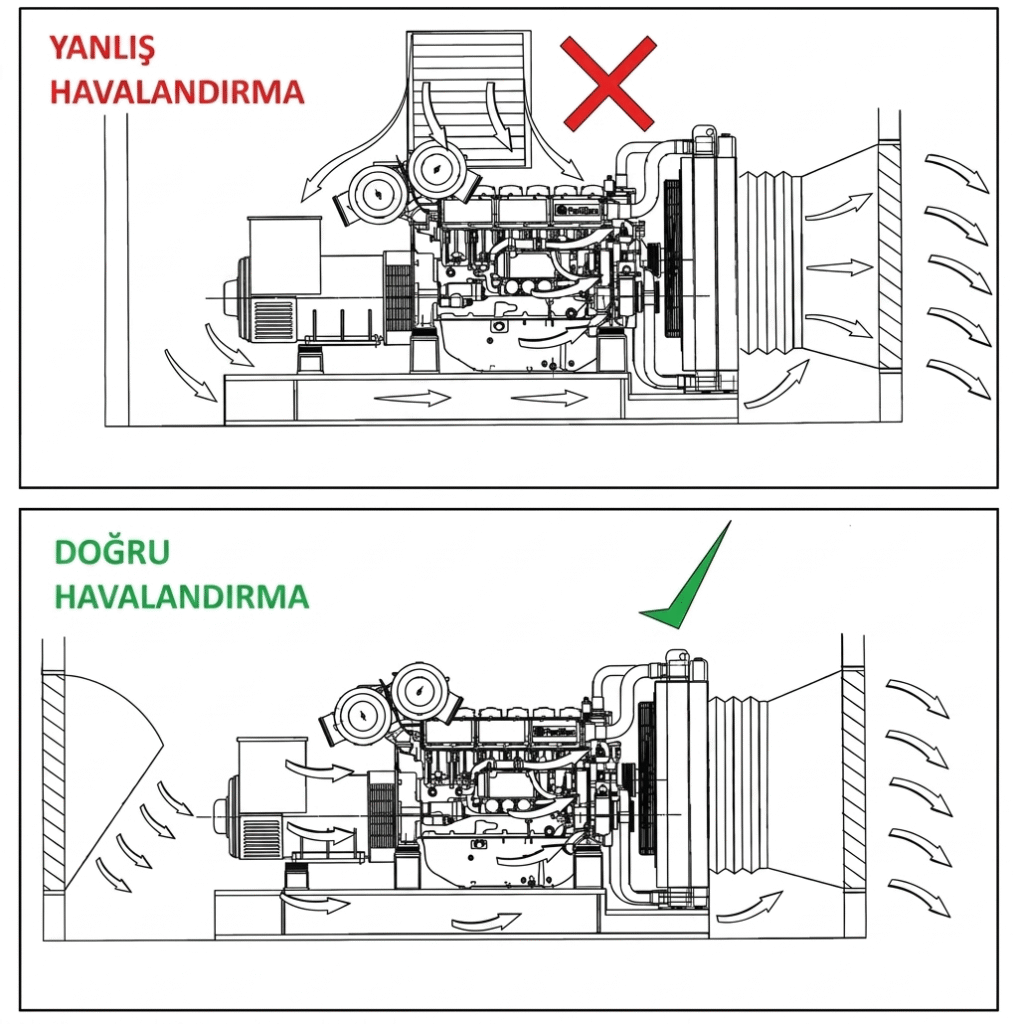 YANLIŞ
HAVALANDIRMA

DOĞRU
HAVALANDIRMA